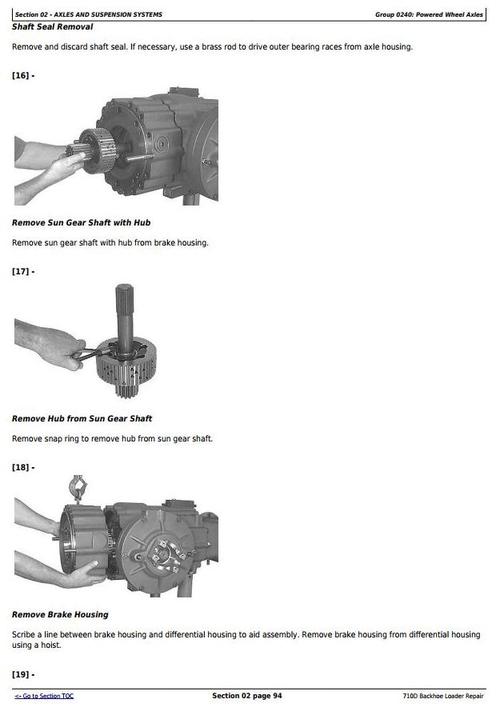 Section 02 - AXLES AND SUSPENSION SYSTEMS

Group 0240: Powered Wheel Axles

Shaft Seal Removal

Remove and discard shaft seal. If necessary, use a brass rod to drive outer bearing races from axle housing.

[16] -

Remove Sun Gear Shaft with Hub

Remove sun gear shaft with hub from brake housing.

[17] -

Remove Hub from Sun Gear Shaft

Remove snap ring to remove hub from sun gear shaft.

[18] -

Remove Brake Housing

Scribe a line between brake housing and differential housing to aid assembly. Remove brake housing from differential housing using a hoist.

[19] -

<- Go to Section TOC

Section 02 page 94

710D Backhoe Loader Repair