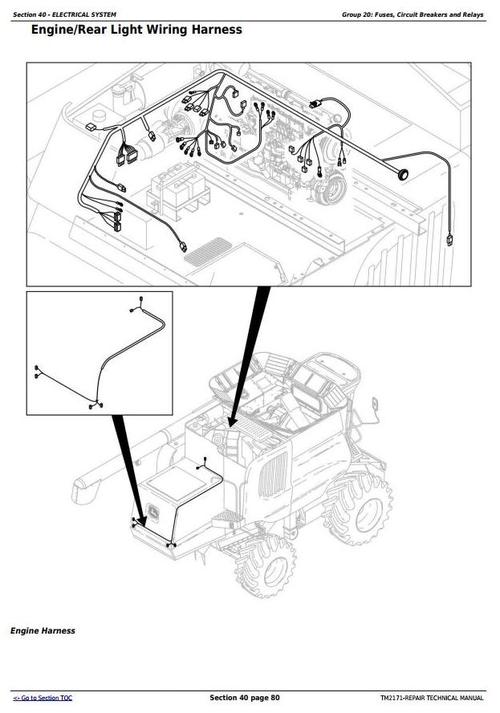 Section 40 - ELECTRICAL SYSTEM

Group 20: Fuses, Circuit Breakers and Relays

Engine/Rear Light Wiring Harness

Engine Harness

<- Go to Section TOC

Section 40 page 80

TM2171-REPAIR TECHNICAL MANUAL