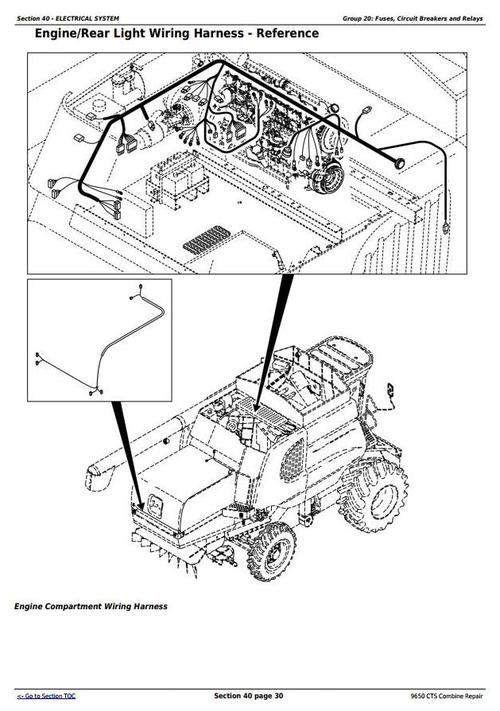 Section 40 - ELECTRICAL SYSTEM

Group 20: Fuses, Circuit Breakers and Relays

Engine/Rear Light Wiring Harness - Reference

Engine Compartment Wiring Harness

<- Go to Section TOC

Section 40 page 30

9650 CTS Combine Repair