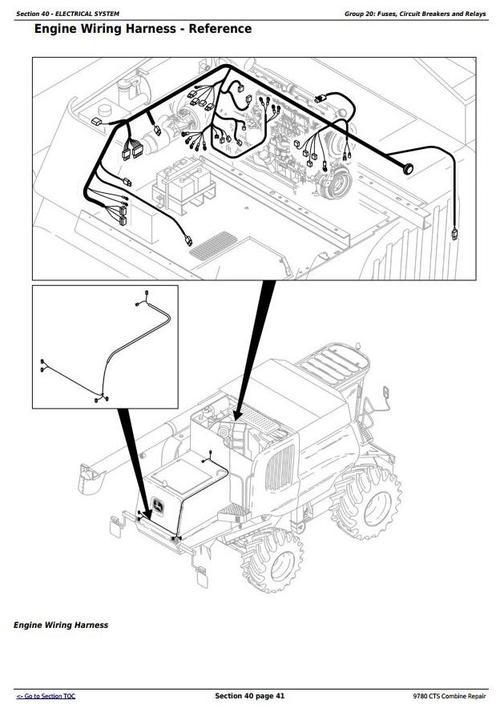 Section 40 - ELECTRICAL SYSTEM

Group 20: Fuses, Circuit Breakers and Relays

Engine Wiring Harness - Reference

Engine Wiring Harness

<- Go to Section TOC

Section 40 page 41

9780 CTS Combine Repair