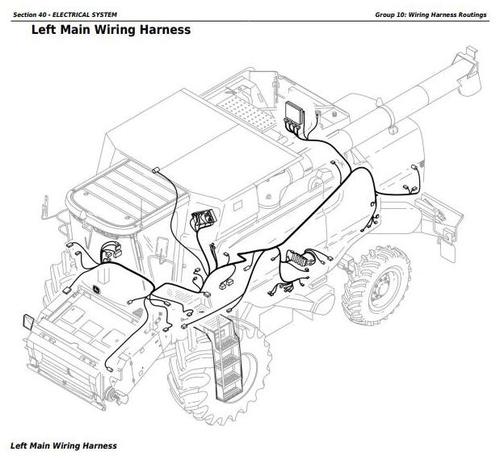 Section 40 - ELECTRICAL SYSTEM

Group 10: Wiring Harness Routings

Left Main Wiring Harness

Left Main Wiring Harness