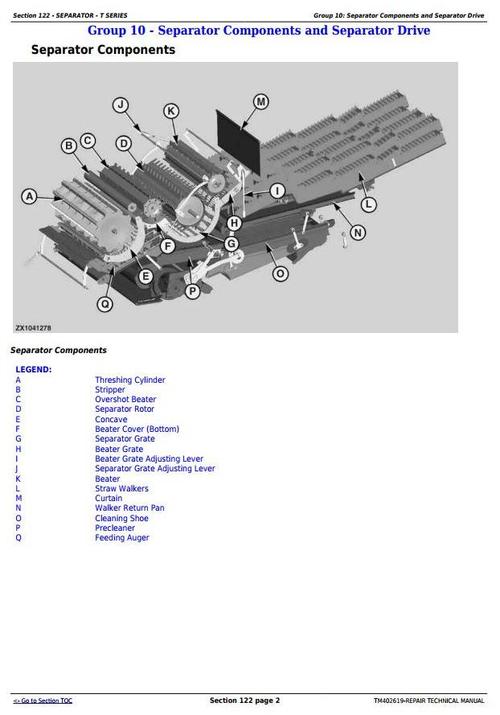 Section 122 - SEPARATOR - T SERIES

Group 10: Separator Components and Separator Drive

Group 10 - Separator Components and Separator Drive

Separator Components

J
K
M
B
C
D
A
I
L
H
N
F
G
E
O
P
Q

ZX1041278

Separator Components

LEGEND:

| | |
|---|---|
| A | Threshing Cylinder |
| B | Stripper |
| C | Overshot Beater |
| D | Separator Rotor |
| E | Concave |
| F | Beater Cover (Bottom) |
| G | Separator Grate |
| H | Beater Grate |
| I | Beater Grate Adjusting Lever |
| J | Separator Grate Adjusting Lever |
| K | Beater |
| L | Straw Walkers |
| M | Curtain |
| N | Walker Return Pan |
| O | Cleaning Shoe |
| P | Precleaner |
| Q | Feeding Auger |

<- Go to Section TOC

Section 122 page 2

TM402619-REPAIR TECHNICAL MANUAL