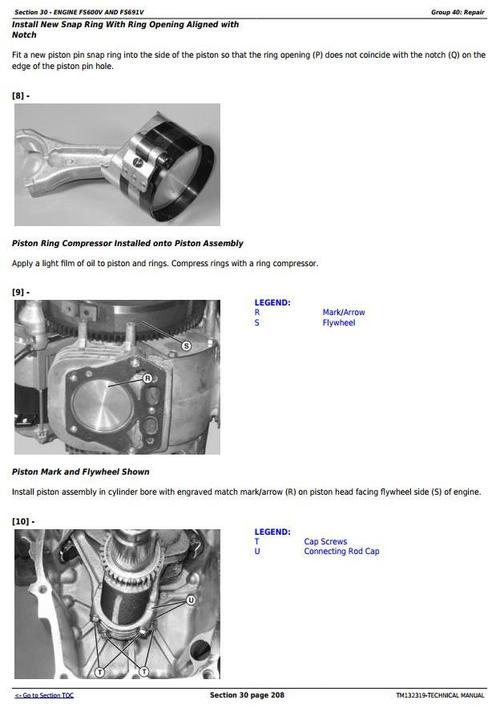 Section 30 - ENGINE FS600V AND FS691V

Group 40: Repair

Install New Snap Ring With Ring Opening Aligned with Notch

Fit a new piston pin snap ring into the side of the piston so that the ring opening (P) does not coincide with the notch (Q) on the edge of the piston pin hole.

[8] -

Piston Ring Compressor Installed onto Piston Assembly

Apply a light film of oil to piston and rings. Compress rings with a ring compressor.

[9] -

S
R

LEGEND:

| R | Mark/Arrow |
|---|---|
| S | Flywheel |

Piston Mark and Flywheel Shown

Install piston assembly in cylinder bore with engraved match mark/arrow (R) on piston head facing flywheel side (S) of engine.

[10] -

U
T
T

LEGEND:

| T | Cap Screws |
|---|---|
| U | Connecting Rod Cap |

<- Go to Section TOC

Section 30 page 208

TM132319-TECHNICAL MANUAL