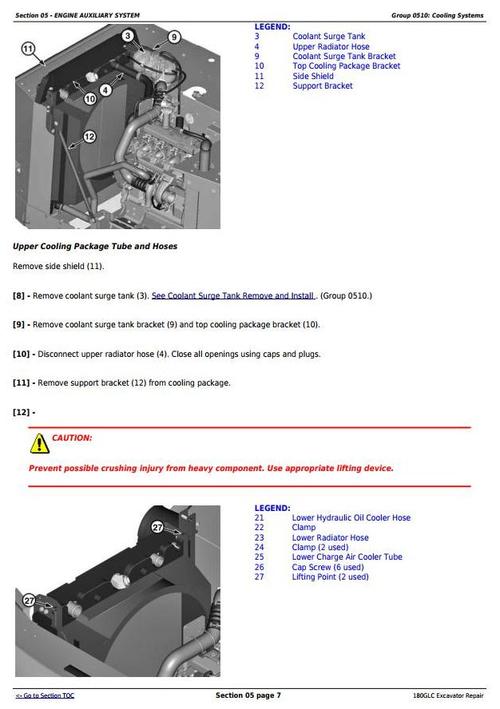 Section 05 - ENGINE AUXILIARY SYSTEM

Group 0510: Cooling Systems

11
3
9
10
4
12

LEGEND:
3 Coolant Surge Tank
4 Upper Radiator Hose
9 Coolant Surge Tank Bracket
10 Top Cooling Package Bracket
11 Side Shield
12 Support Bracket

Upper Cooling Package Tube and Hoses

Remove side shield (11).

[8] - Remove coolant surge tank (3). See Coolant Surge Tank Remove and Install . (Group 0510.)

[9] - Remove coolant surge tank bracket (9) and top cooling package bracket (10).

[10] - Disconnect upper radiator hose (4). Close all openings using caps and plugs.

[11] - Remove support bracket (12) from cooling package.

[12] -

CAUTION:

Prevent possible crushing injury from heavy component. Use appropriate lifting device.

27
27

LEGEND:
21 Lower Hydraulic Oil Cooler Hose
22 Clamp
23 Lower Radiator Hose
24 Clamp (2 used)
25 Lower Charge Air Cooler Tube
26 Cap Screw (6 used)
27 Lifting Point (2 used)

<- Go to Section TOC

Section 05 page 7

180GLC Excavator Repair