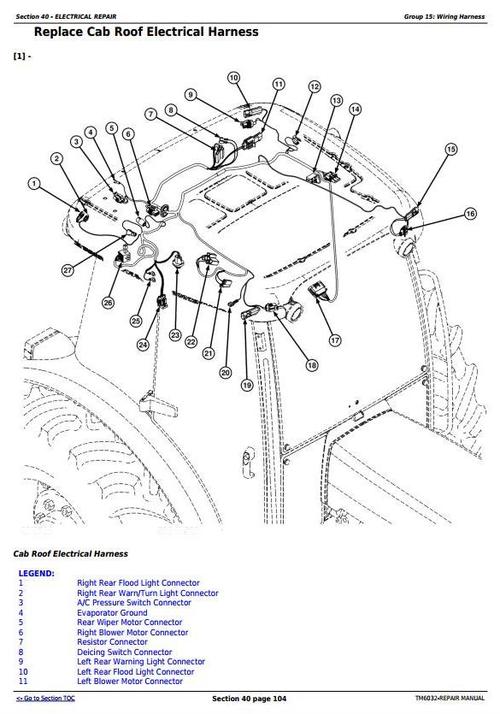 Section 40 - ELECTRICAL REPAIR

Group 15: Wiring Harness

Replace Cab Roof Electrical Harness

[1] -

1 2 3 4 5 6 7 8 9 10 11 12 13 14 15 16 17 18 19 20 21 22 23 24 25 26 27

Cab Roof Electrical Harness

LEGEND:

| | |
|---|---|
| 1 | Right Rear Flood Light Connector |
| 2 | Right Rear Warn/Turn Light Connector |
| 3 | A/C Pressure Switch Connector |
| 4 | Evaporator Ground |
| 5 | Rear Wiper Motor Connector |
| 6 | Right Blower Motor Connector |
| 7 | Resistor Connector |
| 8 | Deicing Switch Connector |
| 9 | Left Rear Warning Light Connector |
| 10 | Left Rear Flood Light Connector |
| 11 | Left Blower Motor Connector |

<- Go to Section TOC

Section 40 page 104

TM6032-REPAIR MANUAL