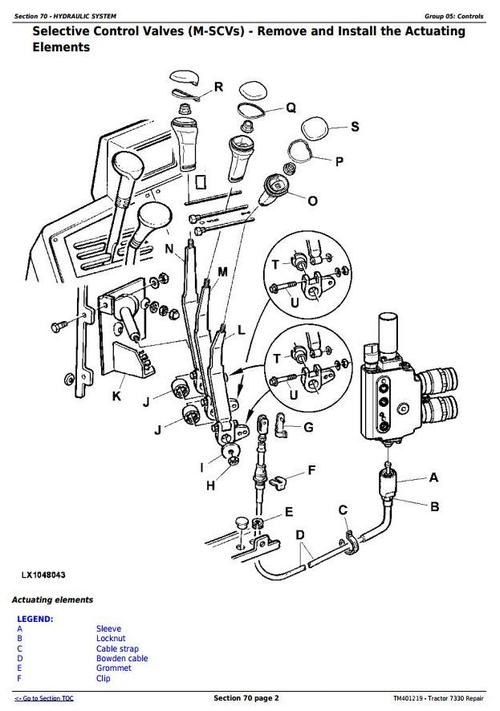 Section 70 - HYDRAULIC SYSTEM

Group 05: Controls

Selective Control Valves (M-SCVs) - Remove and Install the Actuating Elements

R
Q
S
P
O
N
M
T
U
L
T
U
K
J
J
G
I
H
F
A
B
E
C
D

LX1048043

Actuating elements

LEGEND:

| | |
|---|---|
| A | Sleeve |
| B | Locknut |
| C | Cable strap |
| D | Bowden cable |
| E | Grommet |
| F | Clip |

<- Go to Section TOC

Section 70 page 2

TM401219 - Tractor 7330 Repair