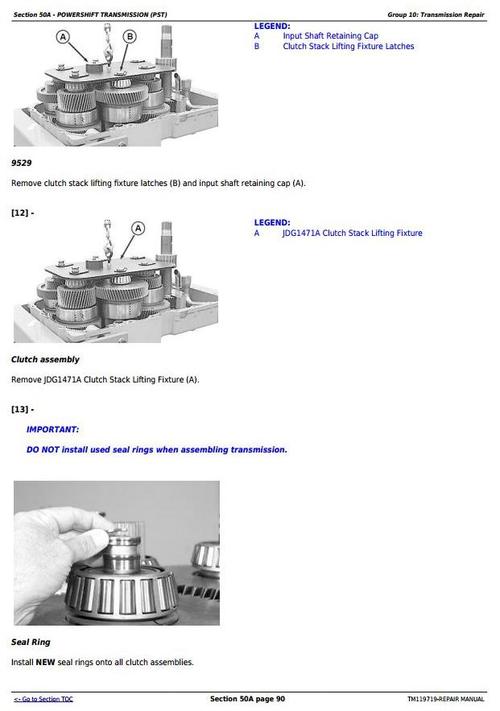 Section 50A - POWERSHIFT TRANSMISSION (PST)

Group 10: Transmission Repair

A

B

LEGEND:
A Input Shaft Retaining Cap
B Clutch Stack Lifting Fixture Latches

9529

Remove clutch stack lifting fixture latches (B) and input shaft retaining cap (A).

[12] -

A

LEGEND:
A JDG1471A Clutch Stack Lifting Fixture

Clutch assembly

Remove JDG1471A Clutch Stack Lifting Fixture (A).

[13] -

IMPORTANT:

DO NOT install used seal rings when assembling transmission.

Seal Ring

Install NEW seal rings onto all clutch assemblies.

<- Go to Section TOC

Section 50A page 90

TM119719-REPAIR MANUAL