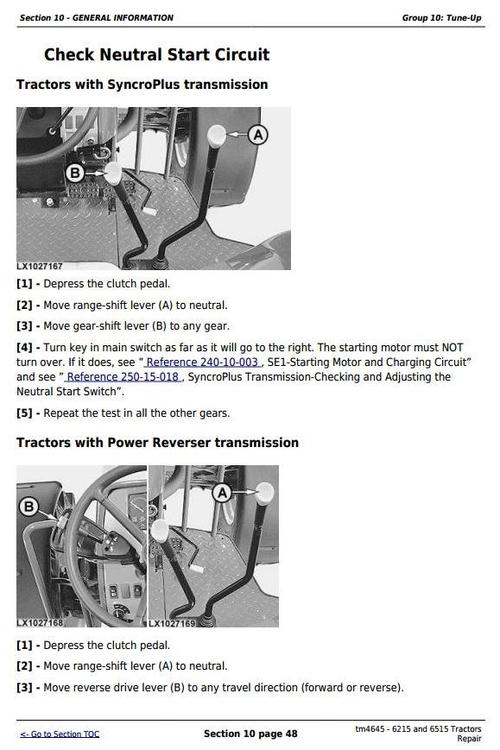 Section 10 - GENERAL INFORMATION

Group 10: Tune-Up

Check Neutral Start Circuit

Tractors with SyncroPlus transmission

A

B

LX1027167

[1] - Depress the clutch pedal.

[2] - Move range-shift lever (A) to neutral.

[3] - Move gear-shift lever (B) to any gear.

[4] - Turn key in main switch as far as it will go to the right. The starting motor must NOT turn over. If it does, see " Reference 240-10-003 , SE1-Starting Motor and Charging Circuit" and see " Reference 250-15-018 , SyncroPlus Transmission-Checking and Adjusting the Neutral Start Switch".

[5] - Repeat the test in all the other gears.

Tractors with Power Reverser transmission

B

A

LX1027168

LX1027169

[1] - Depress the clutch pedal.

[2] - Move range-shift lever (A) to neutral.

[3] - Move reverse drive lever (B) to any travel direction (forward or reverse).

<- Go to Section TOC

Section 10 page 48

tm4645 - 6215 and 6515 Tractors Repair