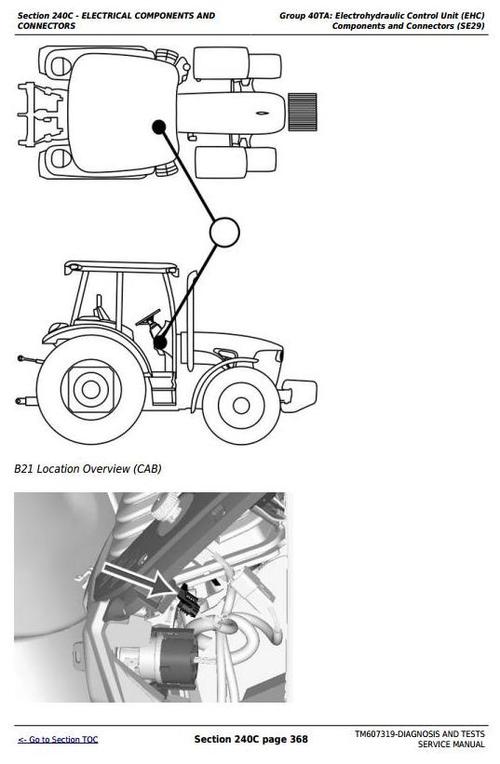 Section 240C - ELECTRICAL COMPONENTS AND CONNECTORS

Group 40TA: Electrohydraulic Control Unit (EHC) Components and Connectors (SE29)

B21 Location Overview (CAB)

<- Go to Section TOC

Section 240C page 368

TM607319-DIAGNOSIS AND TESTS SERVICE MANUAL