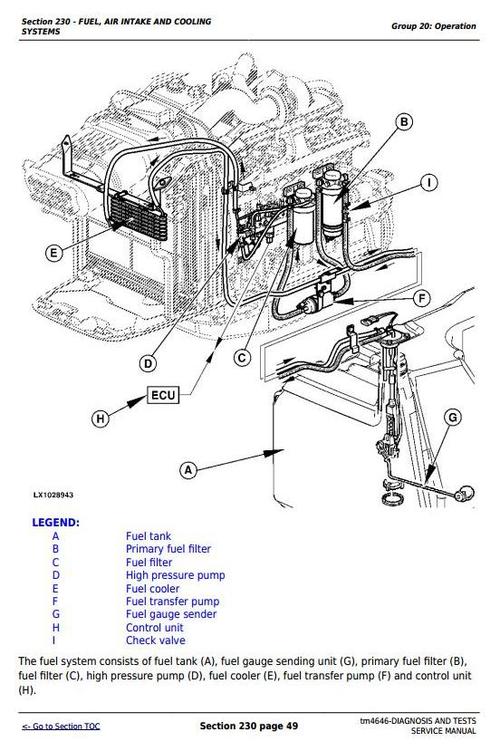 Section 230 - FUEL, AIR INTAKE AND COOLING SYSTEMS

Group 20: Operation

B

I

E

F

D

C

ECU

H

G

A

LX1028943

LEGEND:

| A | Fuel tank |
|---|---|
| B | Primary fuel filter |
| C | Fuel filter |
| D | High pressure pump |
| E | Fuel cooler |
| F | Fuel transfer pump |
| G | Fuel gauge sender |
| H | Control unit |
| I | Check valve |

The fuel system consists of fuel tank (A), fuel gauge sending unit (G), primary fuel filter (B), fuel filter (C), high pressure pump (D), fuel cooler (E), fuel transfer pump (F) and control unit (H).

<- Go to Section TOC

Section 230 page 49

tm4646-DIAGNOSIS AND TESTS SERVICE MANUAL