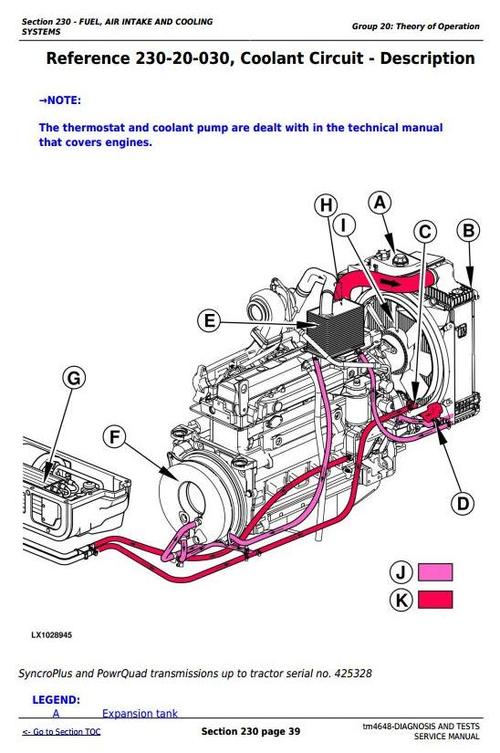 Section 230 - FUEL, AIR INTAKE AND COOLING SYSTEMS

Group 20: Theory of Operation

Reference 230-20-030, Coolant Circuit - Description

→NOTE:

The thermostat and coolant pump are dealt with in the technical manual that covers engines.

H
A
I
C
B
E
G
F
D
J
K

LX1028945

SyncroPlus and PowrQuad transmissions up to tractor serial no. 425328

LEGEND:
A Expansion tank

<- Go to Section TOC

Section 230 page 39

tm4648-DIAGNOSIS AND TESTS SERVICE MANUAL