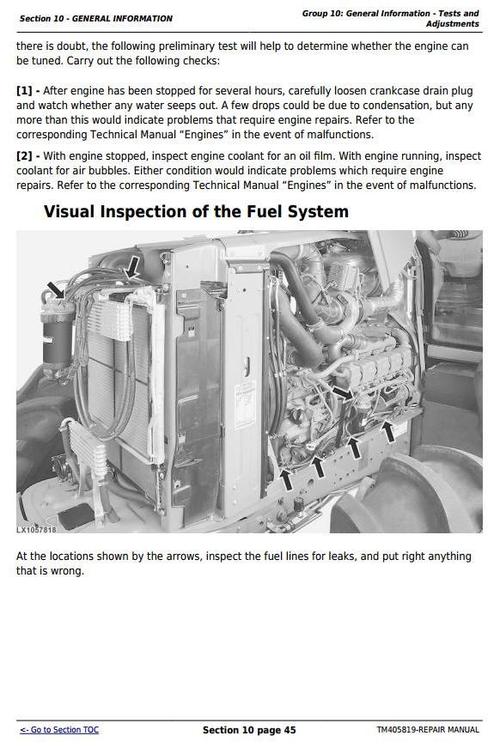 Section 10 - GENERAL INFORMATION

Group 10: General Information - Tests and Adjustments

there is doubt, the following preliminary test will help to determine whether the engine can be tuned. Carry out the following checks:

[1] - After engine has been stopped for several hours, carefully loosen crankcase drain plug and watch whether any water seeps out. A few drops could be due to condensation, but any more than this would indicate problems that require engine repairs. Refer to the corresponding Technical Manual “Engines” in the event of malfunctions.

[2] - With engine stopped, inspect engine coolant for an oil film. With engine running, inspect coolant for air bubbles. Either condition would indicate problems which require engine repairs. Refer to the corresponding Technical Manual “Engines” in the event of malfunctions.

Visual Inspection of the Fuel System

LX1057818

At the locations shown by the arrows, inspect the fuel lines for leaks, and put right anything that is wrong.

<- Go to Section TOC

Section 10 page 45

TM405819-REPAIR MANUAL