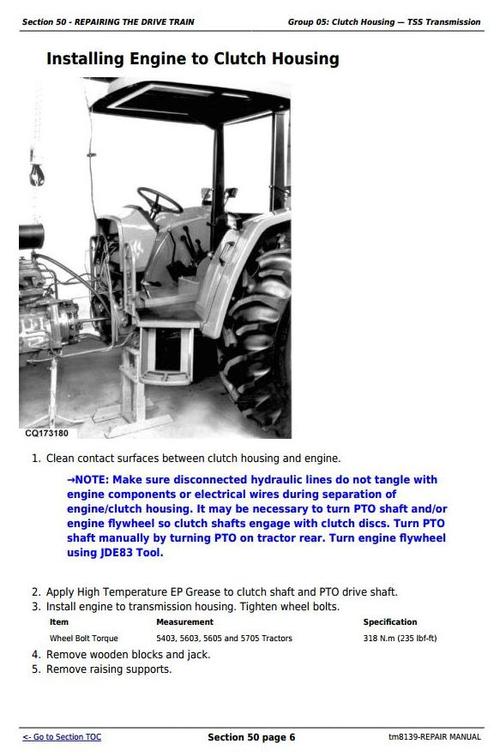 Section 50 - REPAIRING THE DRIVE TRAIN

Group 05: Clutch Housing — TSS Transmission

Installing Engine to Clutch Housing

CQ173180

1. Clean contact surfaces between clutch housing and engine.

→NOTE: Make sure disconnected hydraulic lines do not tangle with engine components or electrical wires during separation of engine/clutch housing. It may be necessary to turn PTO shaft and/or engine flywheel so clutch shafts engage with clutch discs. Turn PTO shaft manually by turning PTO on tractor rear. Turn engine flywheel using JDE83 Tool.

2. Apply High Temperature EP Grease to clutch shaft and PTO drive shaft.
3. Install engine to transmission housing. Tighten wheel bolts.

| Item | Measurement | Specification |
|---|---|---|
| Wheel Bolt Torque | 5403, 5603, 5605 and 5705 Tractors | 318 N.m (235 lbf-ft) |

4. Remove wooden blocks and jack.
5. Remove raising supports.

<- Go to Section TOC

Section 50 page 6

tm8139-REPAIR MANUAL