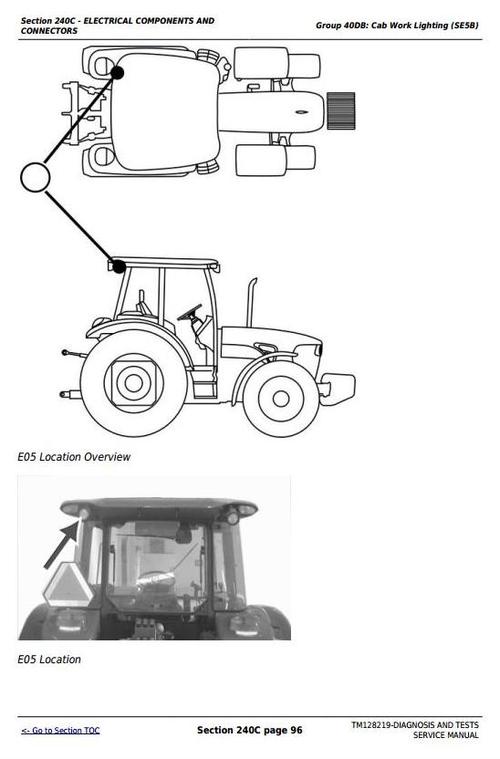 Section 240C - ELECTRICAL COMPONENTS AND CONNECTORS

Group 40DB: Cab Work Lighting (SE5B)

E05 Location Overview

E05 Location

<- Go to Section TOC

Section 240C page 96

TM128219-DIAGNOSIS AND TESTS SERVICE MANUAL