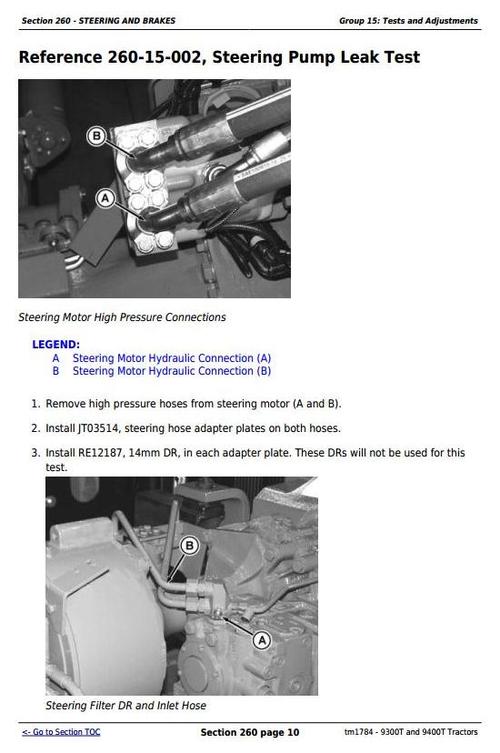 Section 260 - STEERING AND BRAKES

Group 15: Tests and Adjustments

Reference 260-15-002, Steering Pump Leak Test

B

A

Steering Motor High Pressure Connections

LEGEND:
A Steering Motor Hydraulic Connection (A)
B Steering Motor Hydraulic Connection (B)

1. Remove high pressure hoses from steering motor (A and B).

2. Install JT03514, steering hose adapter plates on both hoses.

3. Install RE12187, 14mm DR, in each adapter plate. These DRs will not be used for this test.

B

A

Steering Filter DR and Inlet Hose

<- Go to Section TOC

Section 260 page 10

tm1784 - 9300T and 9400T Tractors