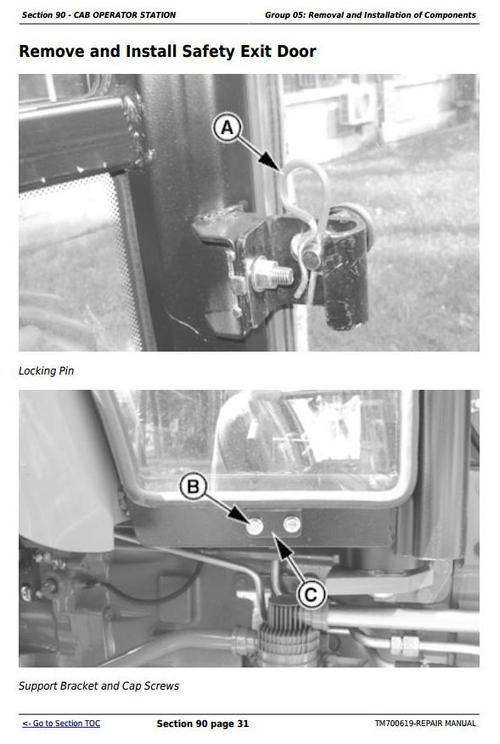 Section 90 - CAB OPERATOR STATION

Group 05: Removal and Installation of Components

Remove and Install Safety Exit Door

A

Locking Pin

B

C

Support Bracket and Cap Screws

<- Go to Section TOC

Section 90 page 31

TM700619-REPAIR MANUAL