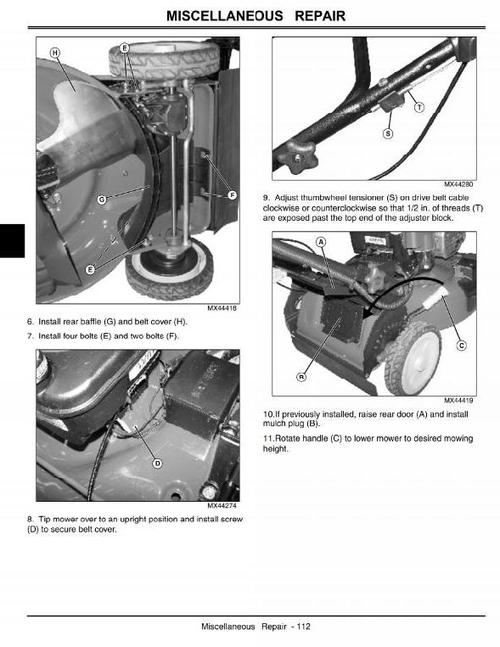 MISCELLANEOUS REPAIR

H

E

G

F

E

MX44418

6. Install rear baffle (G) and belt cover (H).

7. Install four bolts (E) and two bolts (F).

D

MX44274

8. Tip mower over to an upright position and install screw (D) to secure belt cover.

T

S

MX44280

9. Adjust thumbwheel tensioner (S) on drive belt cable clockwise or counterclockwise so that 1/2 in. of threads (T) are exposed past the top end of the adjuster block.

A

C

R

MX44419

10.If previously installed, raise rear door (A) and install mulch plug (B).

11.Rotate handle (C) to lower mower to desired mowing height.

Miscellaneous Repair - 112