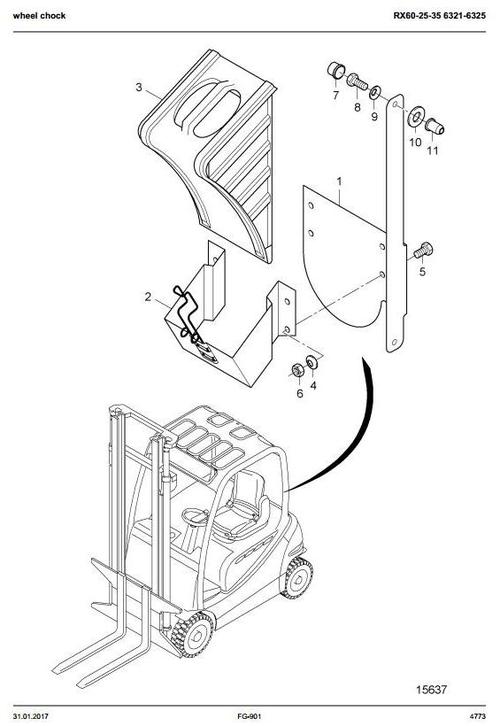 wheel chock

RX60-25-35 6321-6325

3

7

8

9

10

11

1

5

2

6

4

15637

31.01.2017

FG-901

4773