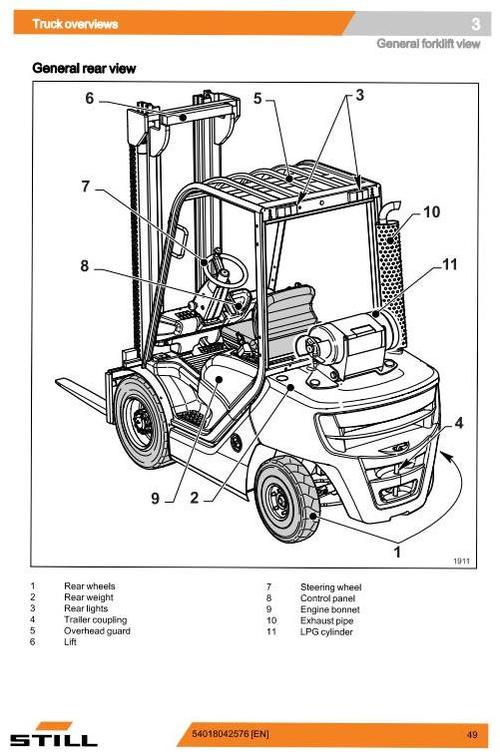 Truck overviews

3

General forklift view

General rear view

6
5
3
7
10
8
11
4
9
2
1
1911

1 Rear wheels
2 Rear weight
3 Rear lights
4 Trailer coupling
5 Overhead guard
6 Lift

7 Steering wheel
8 Control panel
9 Engine bonnet
10 Exhaust pipe
11 LPG cylinder

STILL

54018042576 [EN]

49