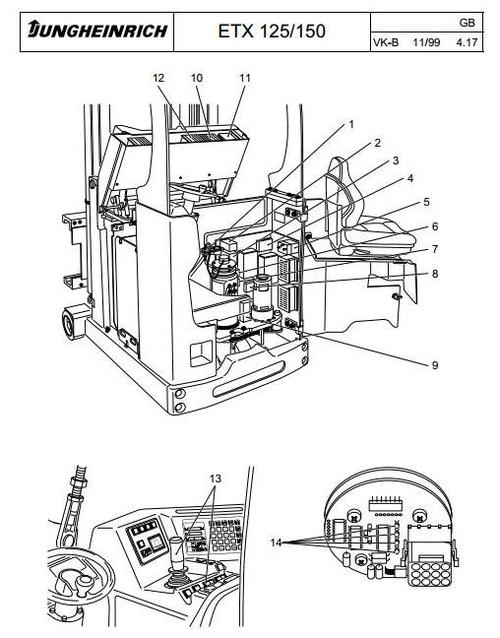 JUNGHEINRICH

ETX 125/150

GB

VK-B 11/99 4.17

12 10 11

1

2

3

4

5

6

7

8

9

13

14